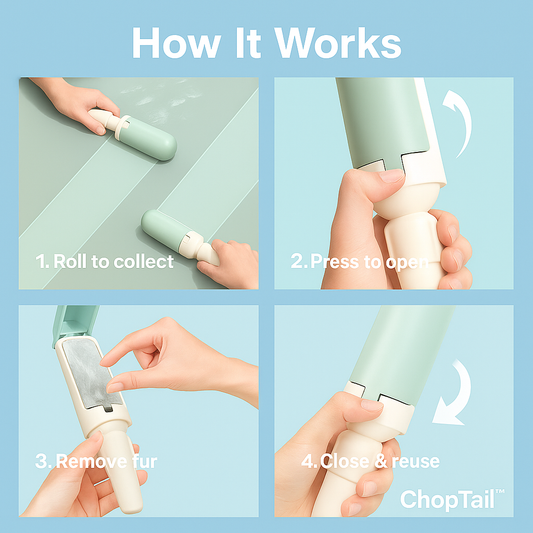 How It Works

1. Roll to collect

2. Press to open

3. Remove fur

4. Close & reuse

ChopTail™